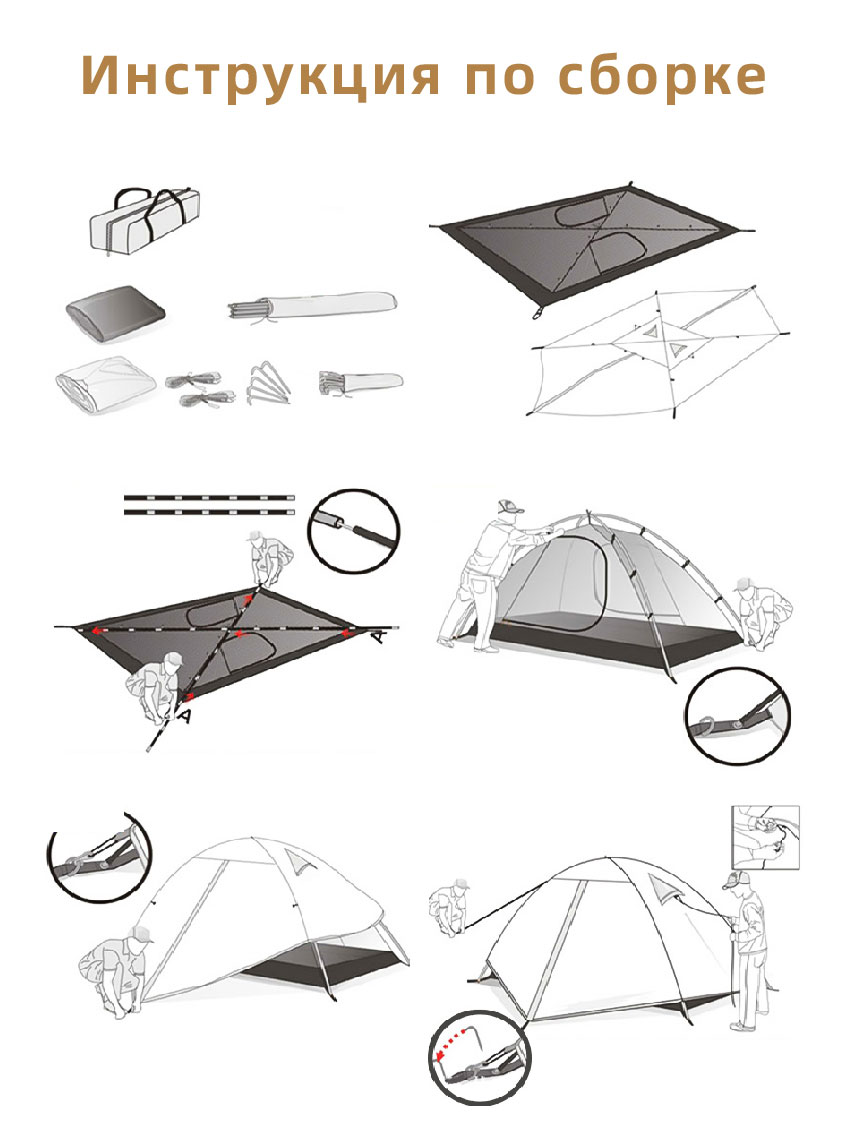 Инструкция по сборке

A

A